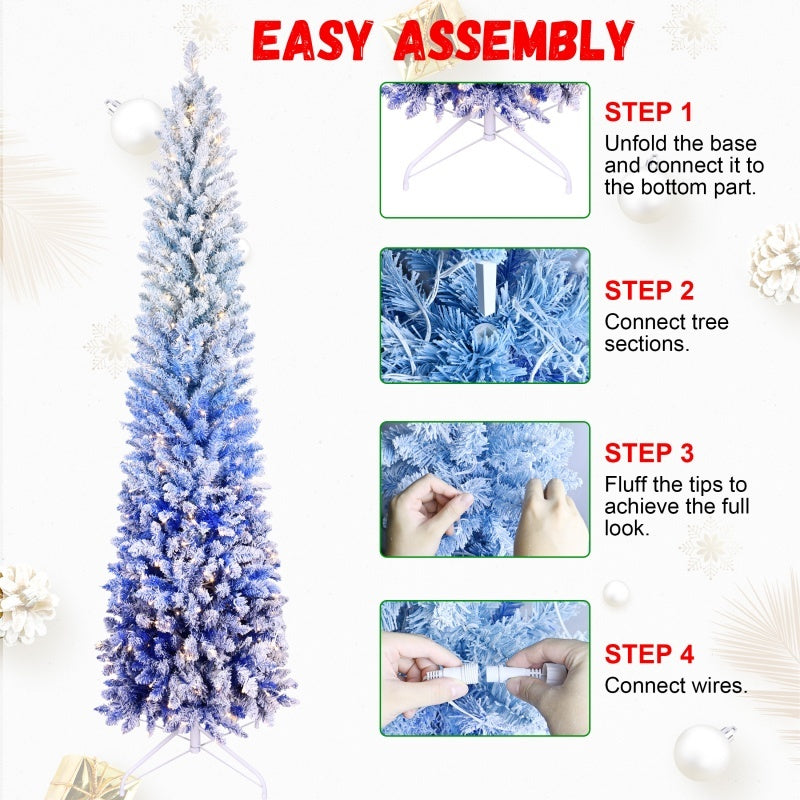 EASY ASSEMBLY

STEP 1
Unfold the base and connect it to the bottom part.

STEP 2
Connect tree sections.

STEP 3
Fluff the tips to achieve the full look.

STEP 4
Connect wires.